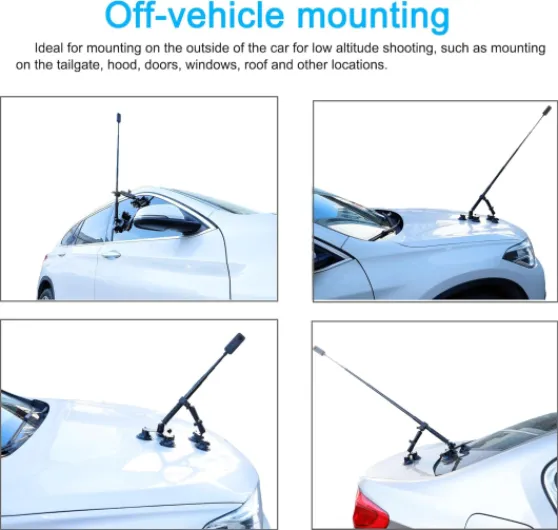 Off-vehicle mounting

Ideal for mounting on the outside of the car for low altitude shooting, such as mounting on the tailgate, hood, doors, windows, roof and other locations.